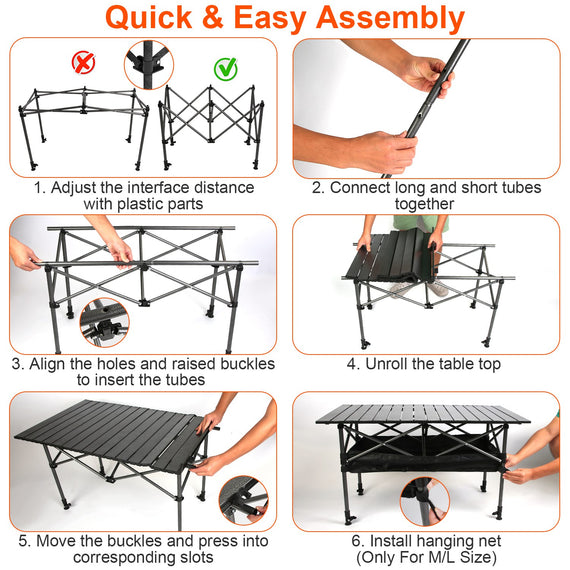 Quick & Easy Assembly

1. Adjust the interface distance with plastic parts

2. Connect long and short tubes together

3. Align the holes and raised buckles to insert the tubes

4. Unroll the table top

5. Move the buckles and press into corresponding slots

6. Install hanging net (Only For M/L Size)