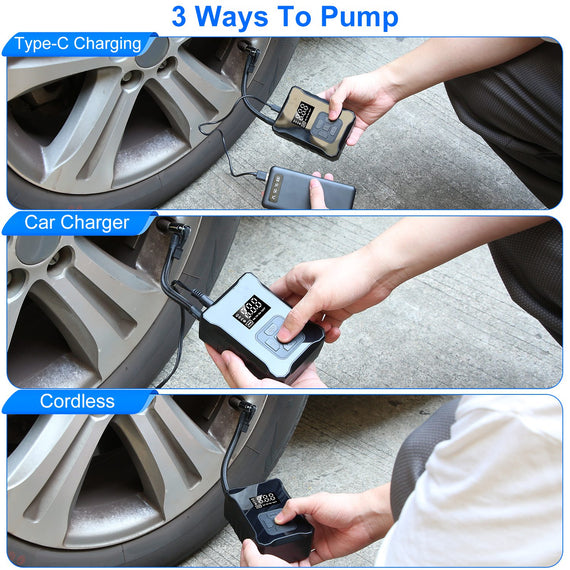 3 Ways To Pump

Type-C Charging

Car Charger

Cordless