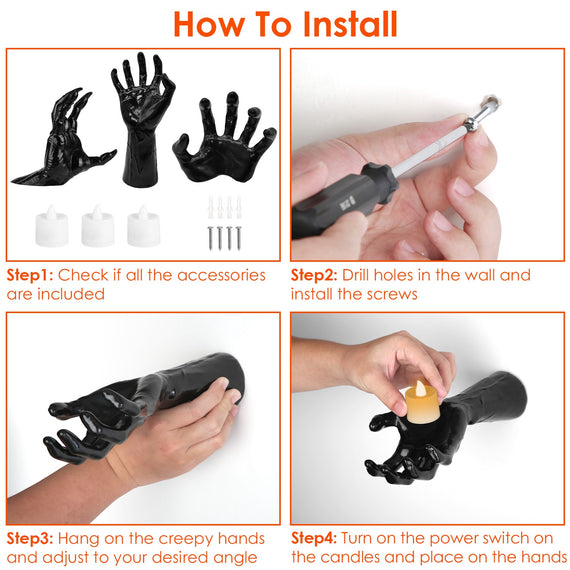 How To Install

Step1: Check if all the accessories are included

Step2: Drill holes in the wall and install the screws

Step3: Hang on the creepy hands and adjust to your desired angle

Step4: Turn on the power switch on the candles and place on the hands