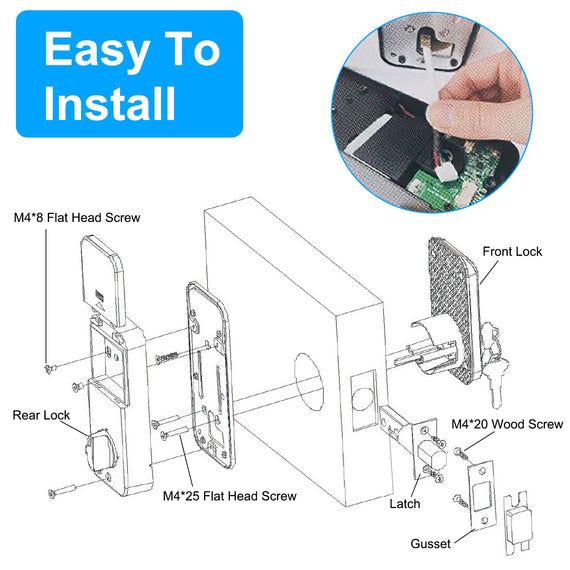 Easy To Install

M4*8 Flat Head Screw

Front Lock

Rear Lock

M4*20 Wood Screw

M4*25 Flat Head Screw

Latch

Gusset