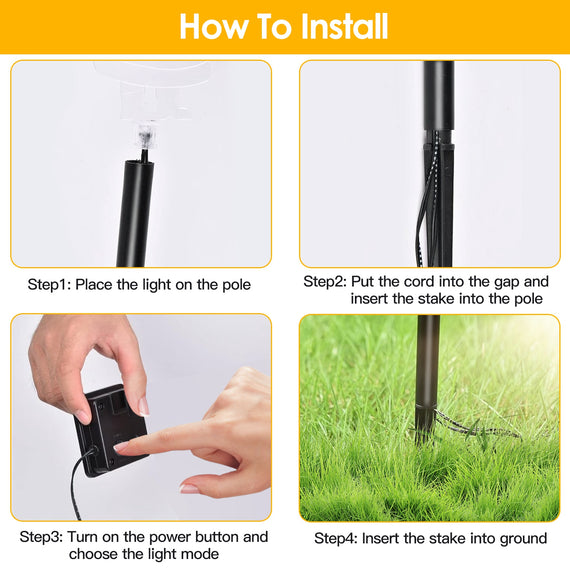 How To Install

Step1: Place the light on the pole

Step2: Put the cord into the gap and insert the stake into the pole

Step3: Turn on the power button and choose the light mode

Step4: Insert the stake into ground