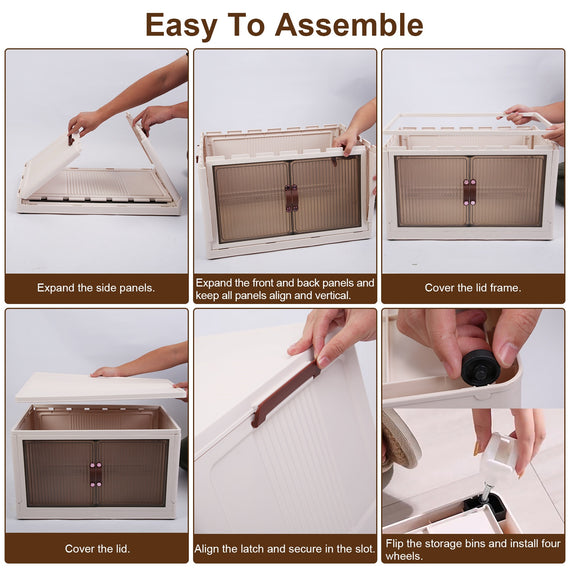 Easy To Assemble

Expand the side panels.

Expand the front and back panels and keep all panels align and vertical.

Cover the lid frame.

Cover the lid.

Align the latch and secure in the slot.

Flip the storage bins and install four wheels.