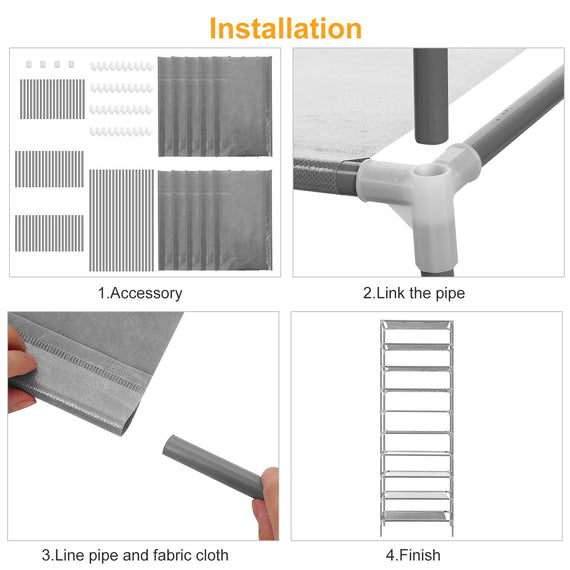 Installation

1.Accessory

2.Link the pipe

3.Line pipe and fabric cloth

4.Finish